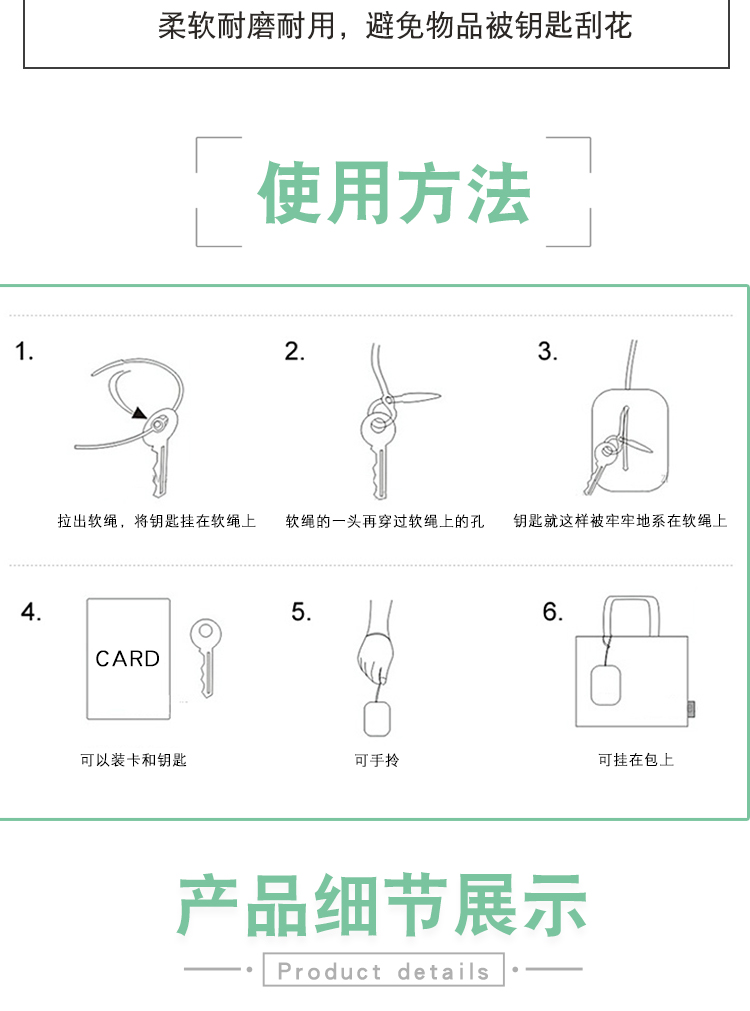 柔软耐磨耐用，避免物品被钥匙刮花

使用方法

1.
拉出软绳，将钥匙挂在软绳上

2.
软绳的一头再穿过软绳上的孔

3.
钥匙就这样被牢牢地系在软绳上

4.
CARD
可以装卡和钥匙

5.
可手拎

6.
可挂在包上

产品细节展示

Product details